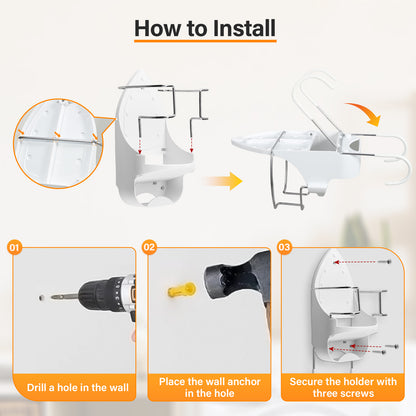 How to Install

01

Drill a hole in the wall

02

Place the wall anchor in the hole

03

Secure the holder with three screws